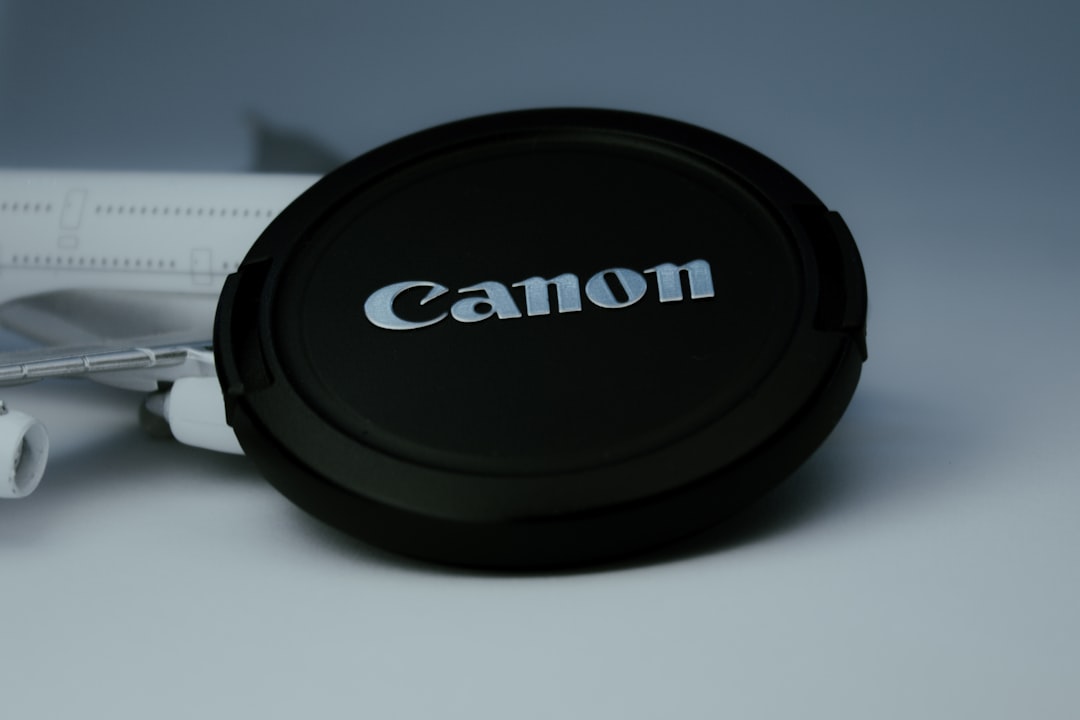 Canon